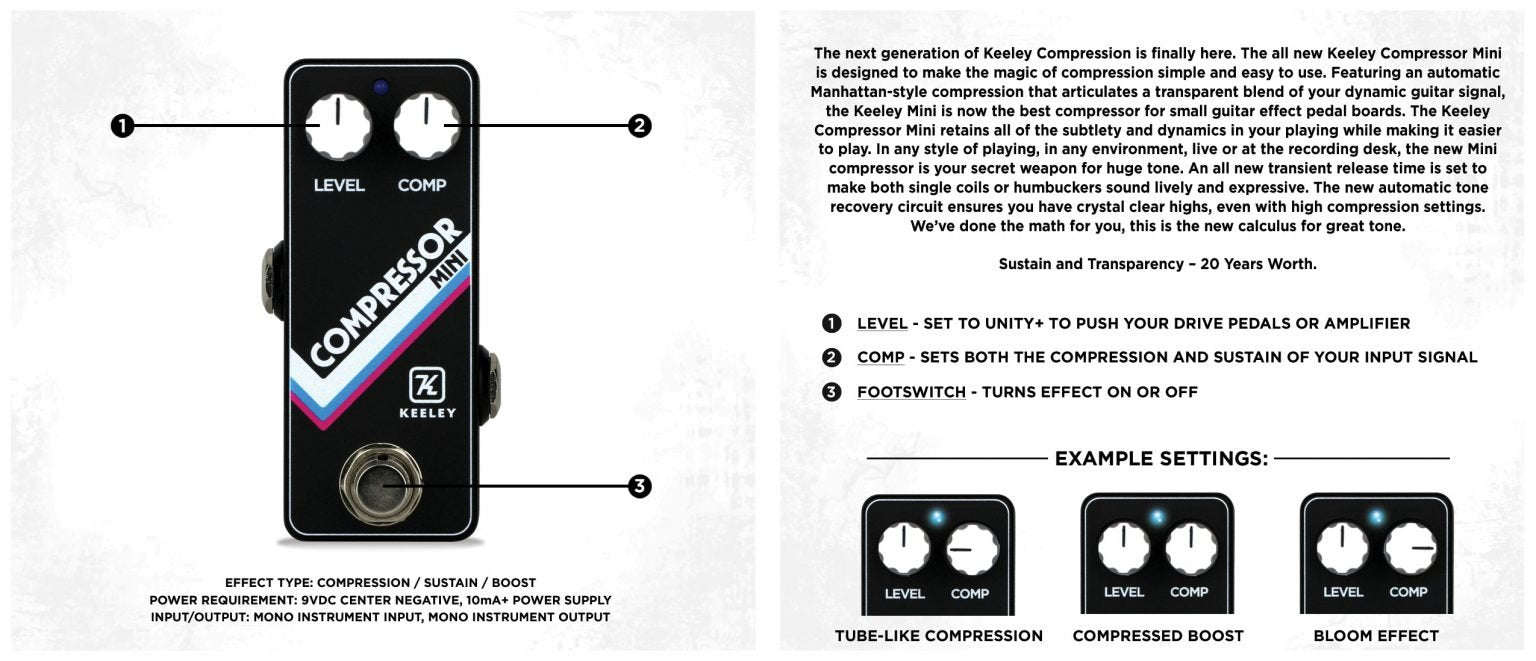 1
2
LEVEL
COMP
COMPRESSOR
MINI
KEELEY
3

EFFECT TYPE: COMPRESSION / SUSTAIN / BOOST
POWER REQUIREMENT: 9VDC CENTER NEGATIVE, 10mA+ POWER SUPPLY
INPUT/OUTPUT: MONO INSTRUMENT INPUT, MONO INSTRUMENT OUTPUT

The next generation of Keeley Compression is finally here. The all new Keeley Compressor Mini is designed to make the magic of compression simple and easy to use. Featuring an automatic Manhattan-style compression that articulates a transparent blend of your dynamic guitar signal, the Keeley Mini is now the best compressor for small guitar effect pedal boards. The Keeley Compressor Mini retains all of the subtlety and dynamics in your playing while making it easier to play. In any style of playing, in any environment, live or at the recording desk, the new Mini compressor is your secret weapon for huge tone. An all new transient release time is set to make both single coils or humbuckers sound lively and expressive. The new automatic tone recovery circuit ensures you have crystal clear highs, even with high compression settings. We've done the math for you, this is the new calculus for great tone.

Sustain and Transparency – 20 Years Worth.

1 LEVEL - SET TO UNITY+ TO PUSH YOUR DRIVE PEDALS OR AMPLIFIER
2 COMP - SETS BOTH THE COMPRESSION AND SUSTAIN OF YOUR INPUT SIGNAL
3 FOOTSWITCH - TURNS EFFECT ON OR OFF

EXAMPLE SETTINGS:

LEVEL
COMP
TUBE-LIKE COMPRESSION

LEVEL
COMP
COMPRESSED BOOST

LEVEL
COMP
BLOOM EFFECT